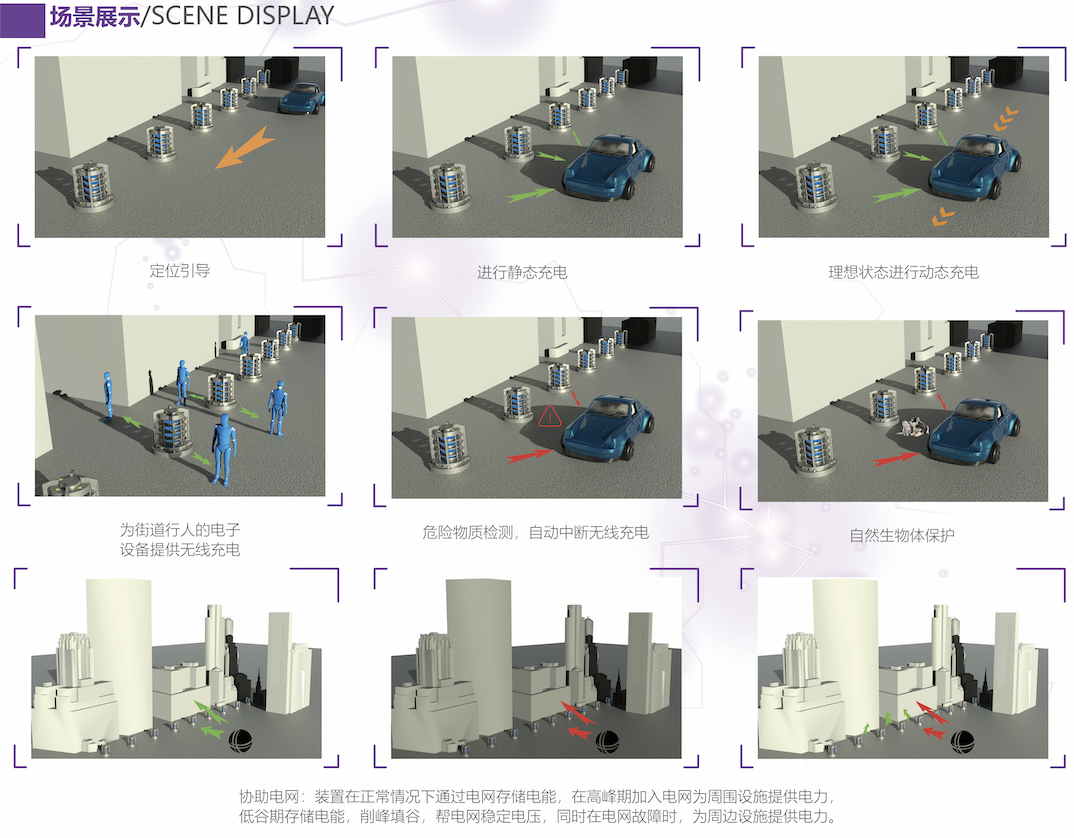 场景展示/SCENE DISPLAY

定位引导

进行静态充电

理想状态进行动态充电

为街道行人的电子设备提供无线充电

危险物质检测，自动中断无线充电

自然生物体保护

协助电网：装置在正常情况下通过电网存储电能，在高峰期加入电网为周围设施提供电力，低谷期存储电能，削峰填谷，帮电网稳定电压，同时在电网故障时，为周边设施提供电力。